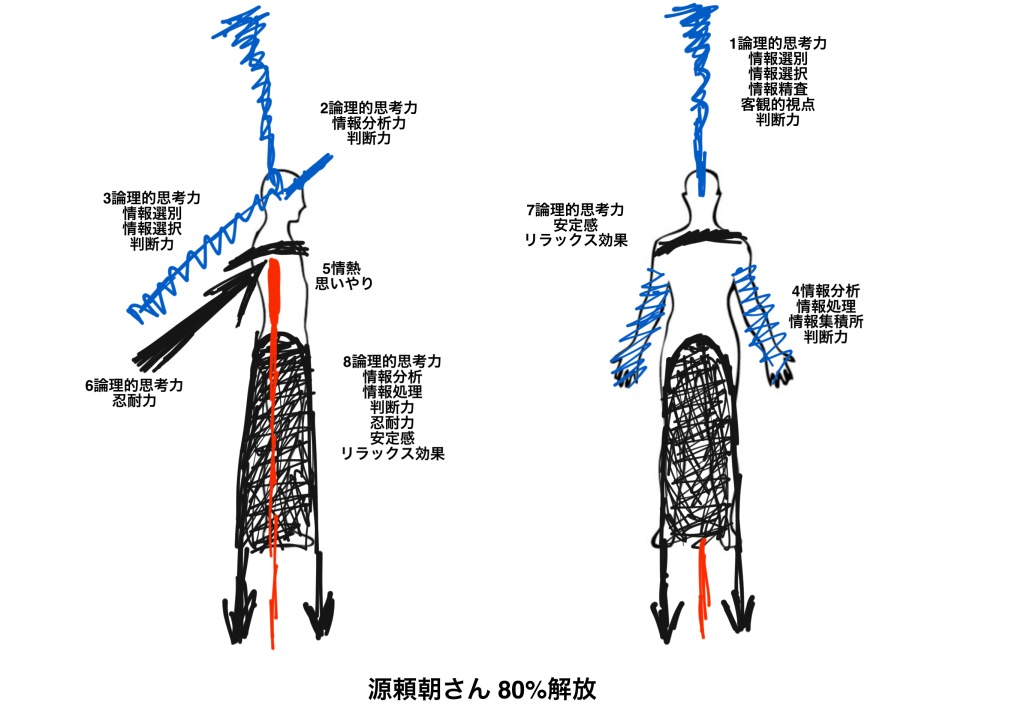 2論理的思考力
情報分析力
判断力

3論理的思考力
情報選別
情報選択
判断力

5情熱
思いやり

6論理的思考力
忍耐力

8論理的思考力
情報分析
情報処理
判断力
忍耐力
安定感
リラックス効果

1論理的思考力
情報選別
情報選択
情報精査
客観的視点
判断力

7論理的思考力
安定感
リラックス効果

4情報分析
情報処理
情報集積所
判断力

源頼朝さん 80%解放